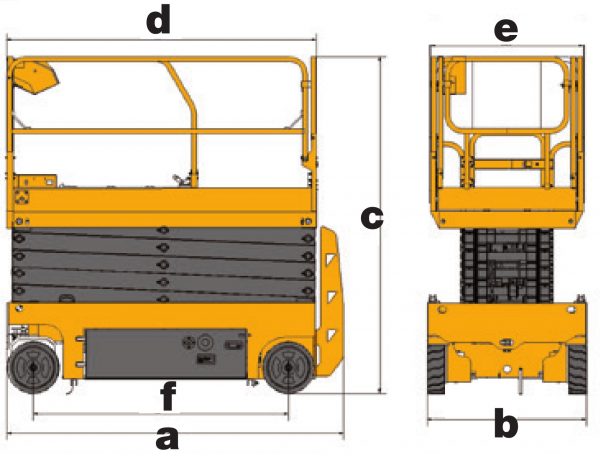 d

e

c

f

a

b